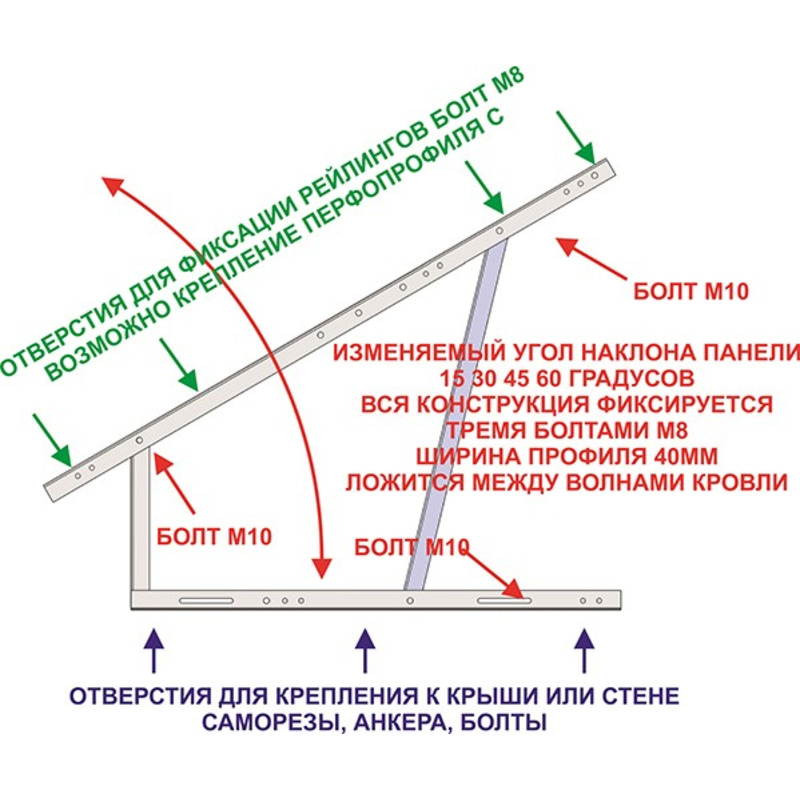 ОТВЕРСТИЯ ДЛЯ ФИКСАЦИИ РЕЙЛИНГОВ БОЛТ М8
ВОЗМОЖНО КРЕПЛЕНИЕ ПЕРФОПРОФИЛЯ С

БОЛТ М10

ИЗМЕНЯЕМЫЙ УГОЛ НАКЛОНА ПАНЕЛИ
15 30 45 60 ГРАДУСОВ
ВСЯ КОНСТРУКЦИЯ ФИКСИРУЕТСЯ
ТРЕМЯ БОЛТАМИ М8
ШИРИНА ПРОФИЛЯ 40ММ
ЛОЖИТСЯ МЕЖДУ ВОЛНАМИ КРОВЛИ

БОЛТ М10

БОЛТ М10

ОТВЕРСТИЯ ДЛЯ КРЕПЛЕНИЯ К КРЫШИ ИЛИ СТЕНЕ
САМОРЕЗЫ, АНКЕРА, БОЛТЫ